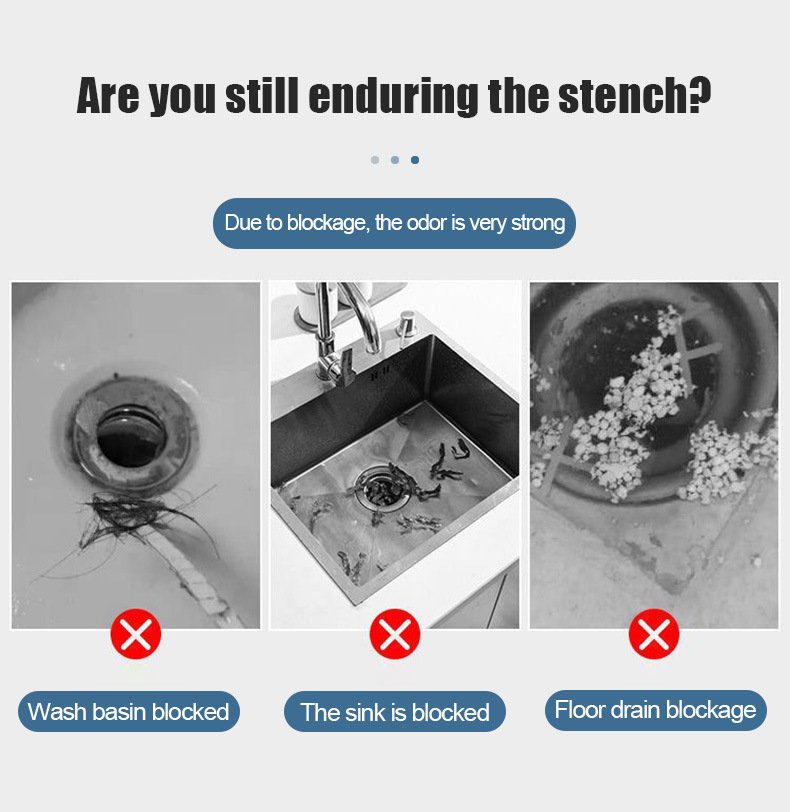 Are you still enduring the stench?

Due to blockage, the odor is very strong

Wash basin blocked

The sink is blocked

Floor drain blockage